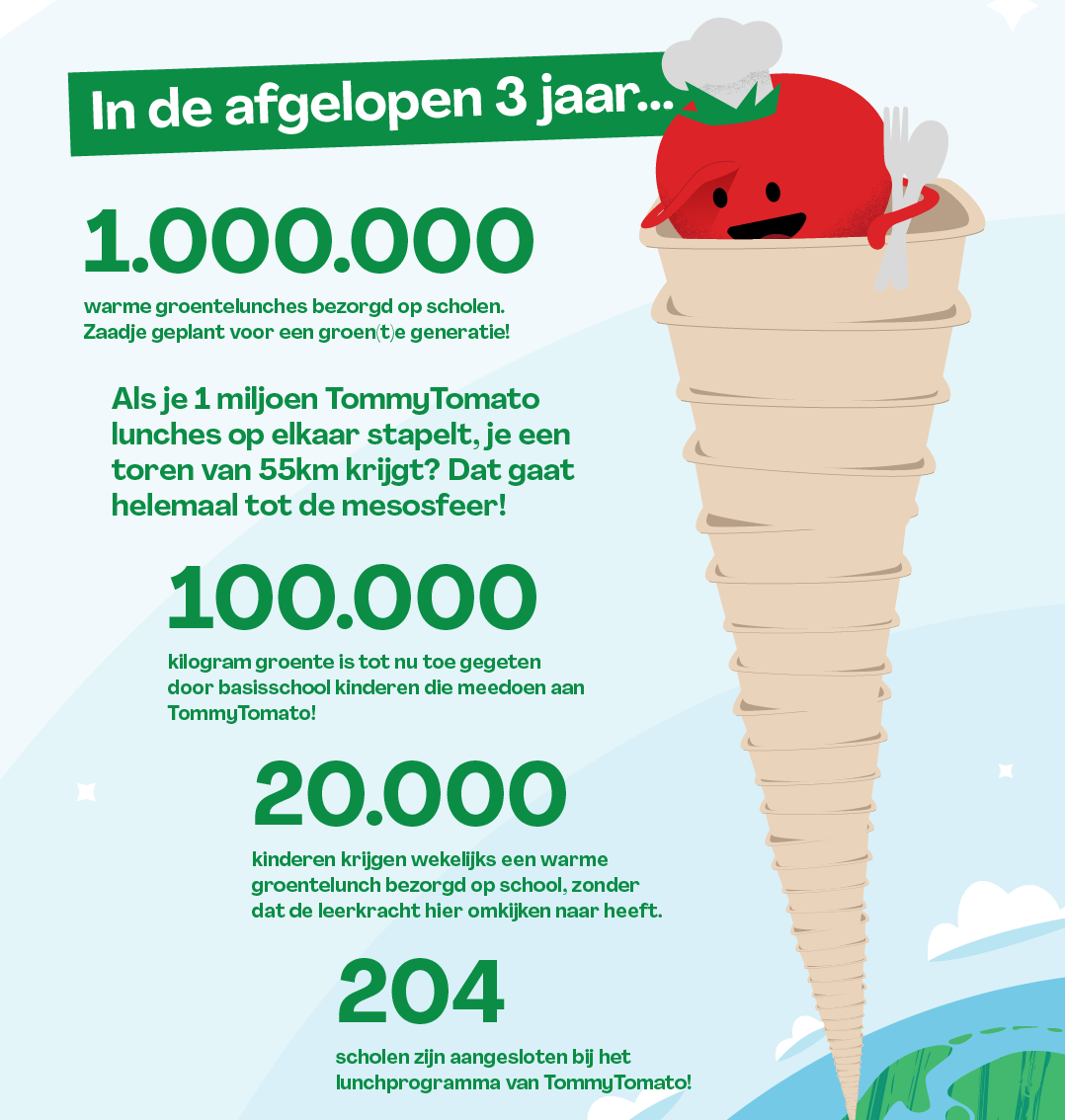 In de afgelopen 3 jaar...

1.000.000

warme groentelunches bezorgd op scholen. Zaadje geplant voor een groen(t)e generatie!

Als je 1 miljoen TommyTomato lunches op elkaar stapelt, je een toren van 55km krijgt? Dat gaat helemaal tot de mesosfeer!

100.000

kilogram groente is tot nu toe gegeten door basisschool kinderen die meedoen aan TommyTomato!

20.000

kinderen krijgen wekelijks een warme groentelunch bezorgd op school, zonder dat de leerkracht hier omkijken naar heeft.

204

scholen zijn aangesloten bij het lunchprogramma van TommyTomato!