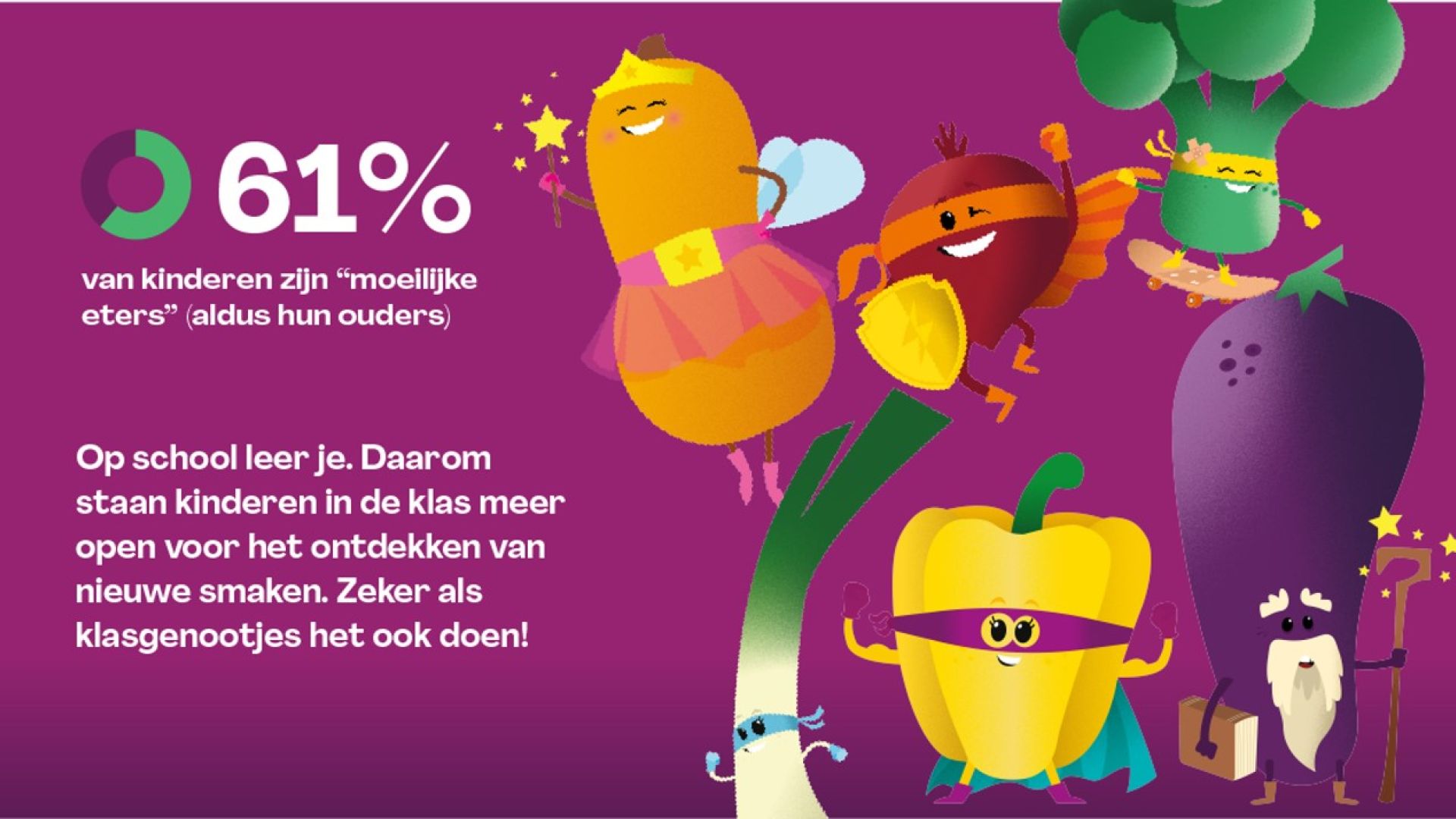 61%

van kinderen zijn “moeilijke eters” (aldus hun ouders)

Op school leer je. Daarom staan kinderen in de klas meer open voor het ontdekken van nieuwe smaken. Zeker als klasgenootjes het ook doen!