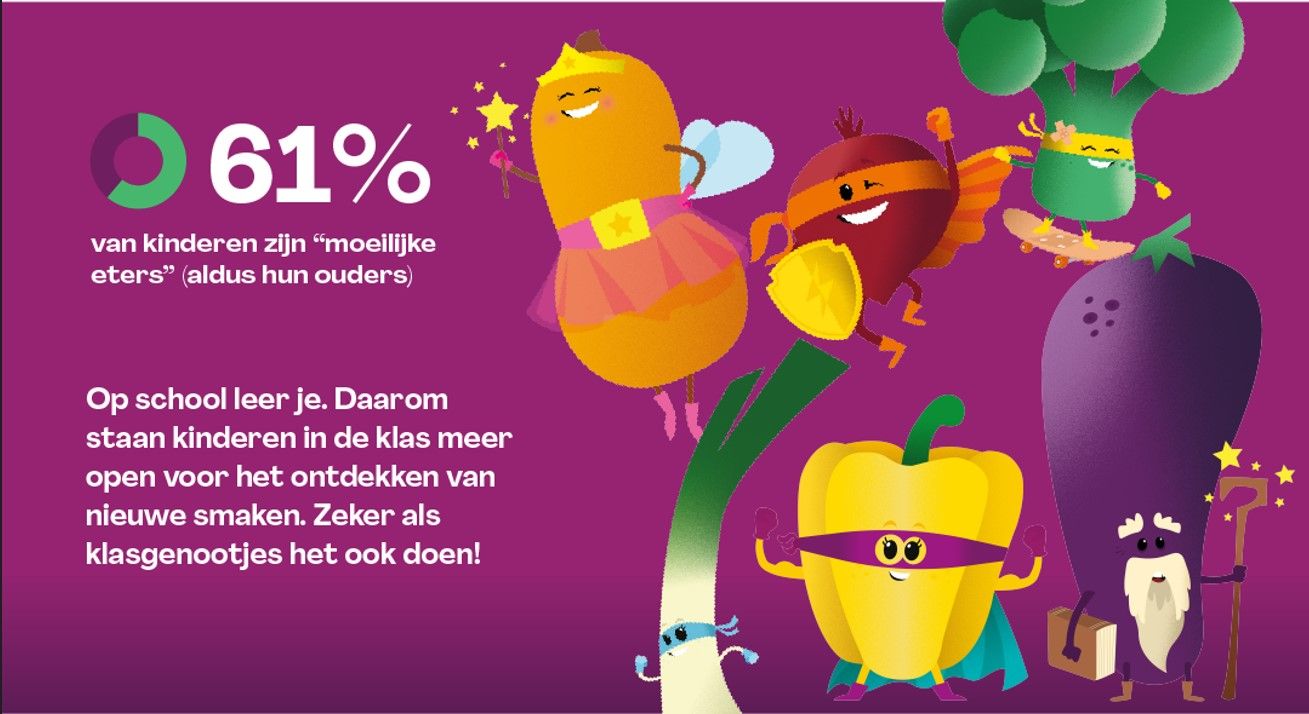 61%

van kinderen zijn “moeilijke eters” (aldus hun ouders)

Op school leer je. Daarom staan kinderen in de klas meer open voor het ontdekken van nieuwe smaken. Zeker als klasgenootjes het ook doen!